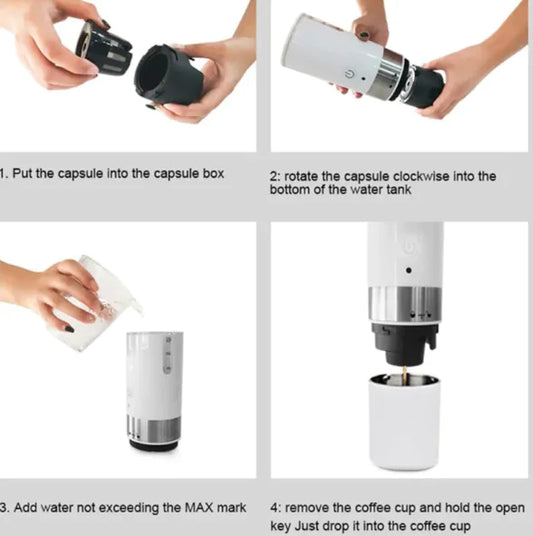 1. Put the capsule into the capsule box

2: rotate the capsule clockwise into the bottom of the water tank

3. Add water not exceeding the MAX mark

4: remove the coffee cup and hold the open key Just drop it into the coffee cup